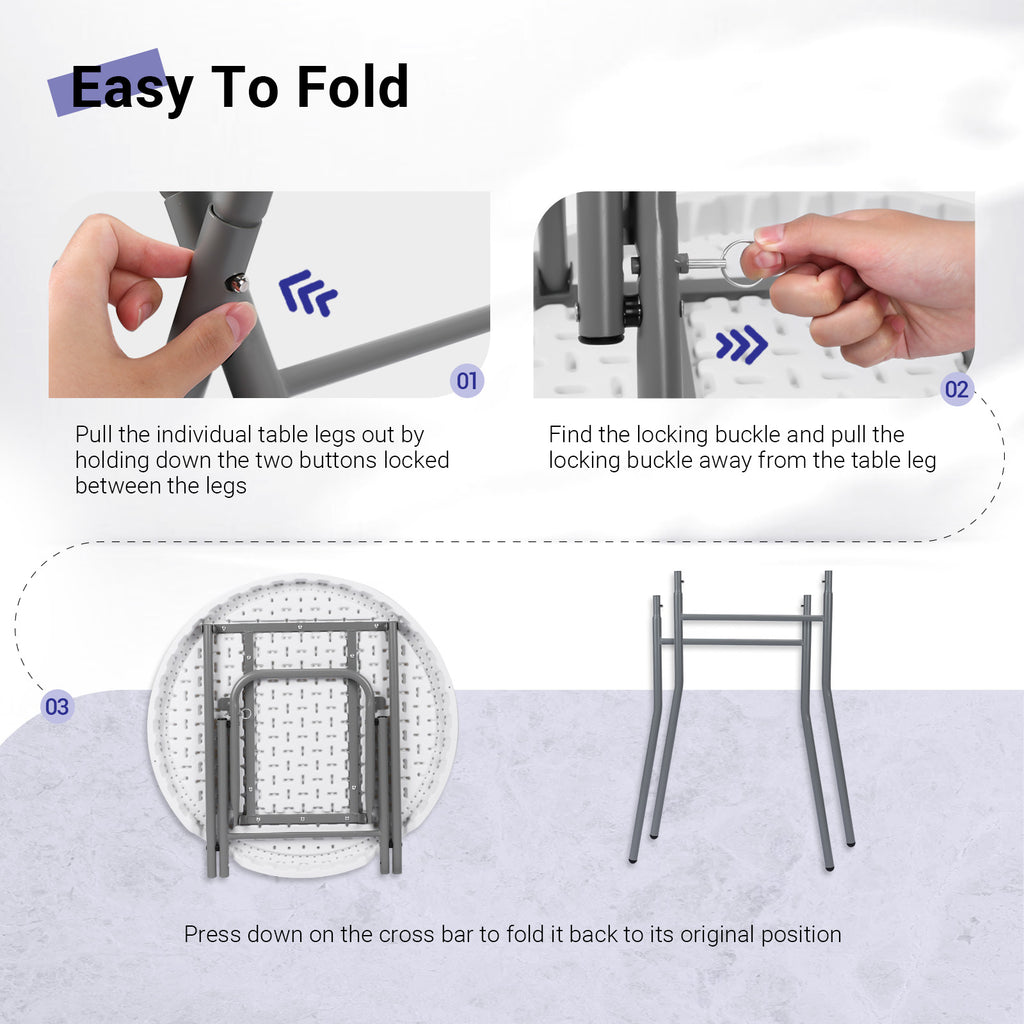 Easy To Fold

01

Pull the individual table legs out by holding down the two buttons locked between the legs

02

Find the locking buckle and pull the locking buckle away from the table leg

03

Press down on the cross bar to fold it back to its original position