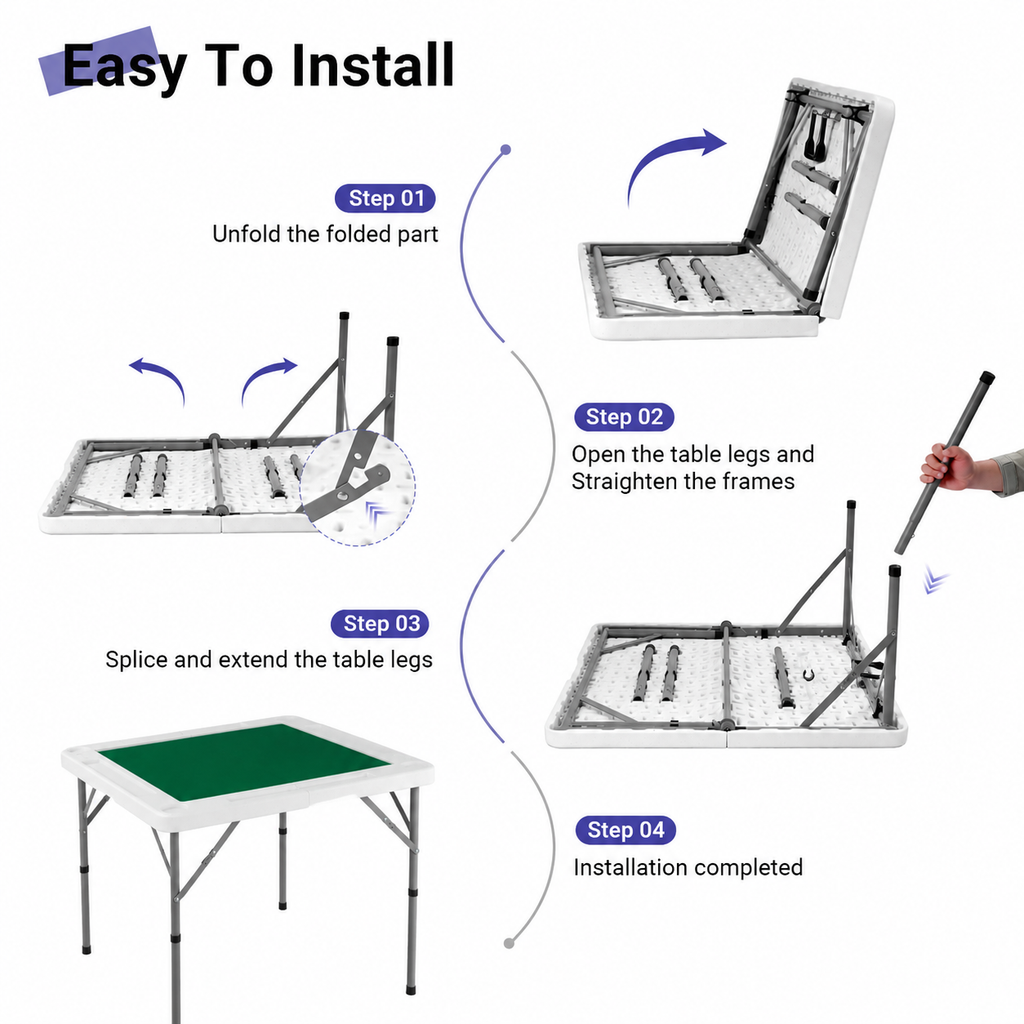 Easy To Install

Step 01
Unfold the folded part

Step 02
Open the table legs and Straighten the frames

Step 03
Splice and extend the table legs

Step 04
Installation completed