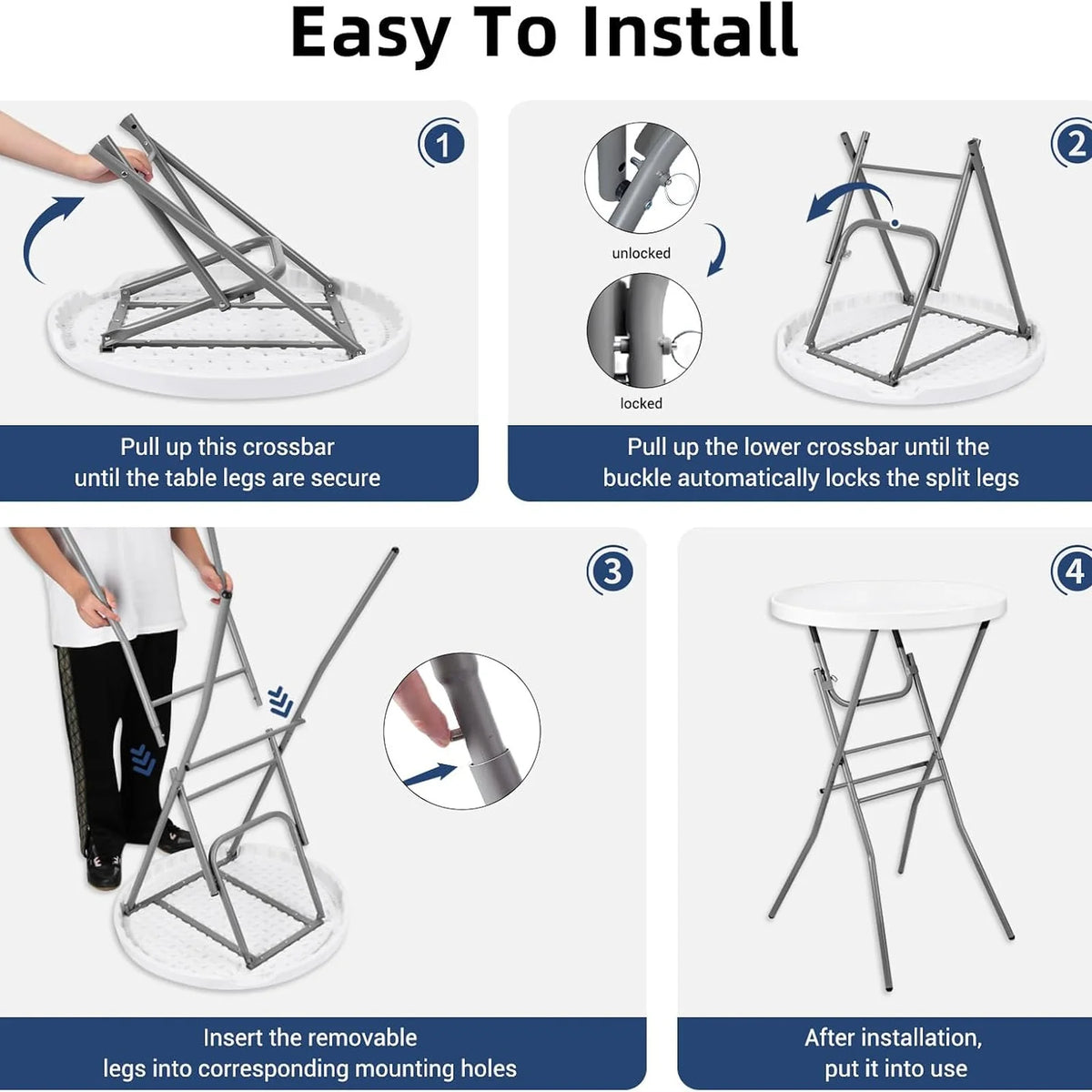 Easy To Install

1

Pull up this crossbar until the table legs are secure

2

unlocked

locked

Pull up the lower crossbar until the buckle automatically locks the split legs

3

Insert the removable legs into corresponding mounting holes

4

After installation, put it into use